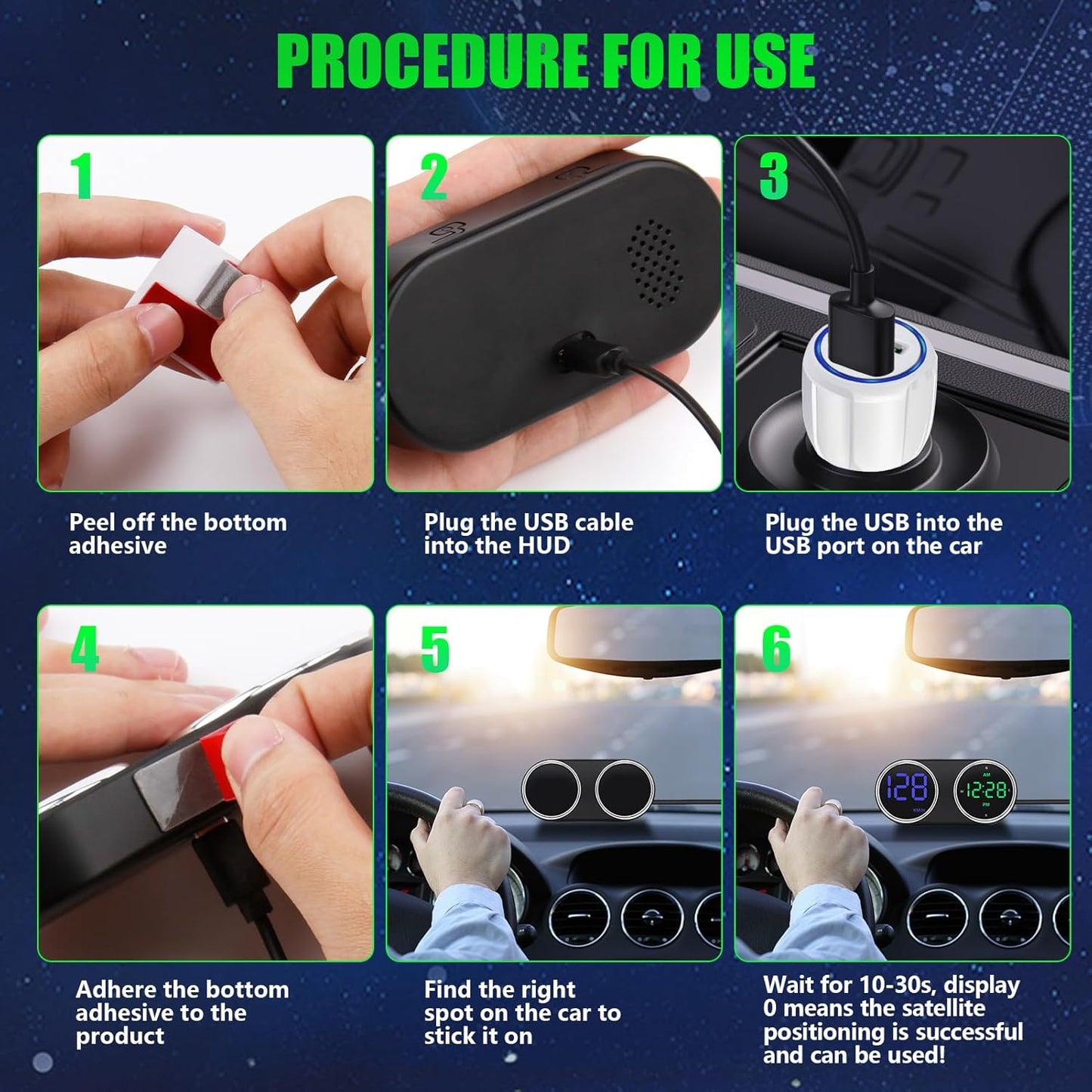 PROCEDURE FOR USE

1

Peel off the bottom adhesive

2

Plug the USB cable into the HUD

3

Plug the USB into the USB port on the car

4

Adhere the bottom adhesive to the product

5

Find the right spot on the car to stick it on

6

128

KM/H

AM

12:28

PM

Wait for 10-30s, display 0 means the satellite positioning is successful and can be used!