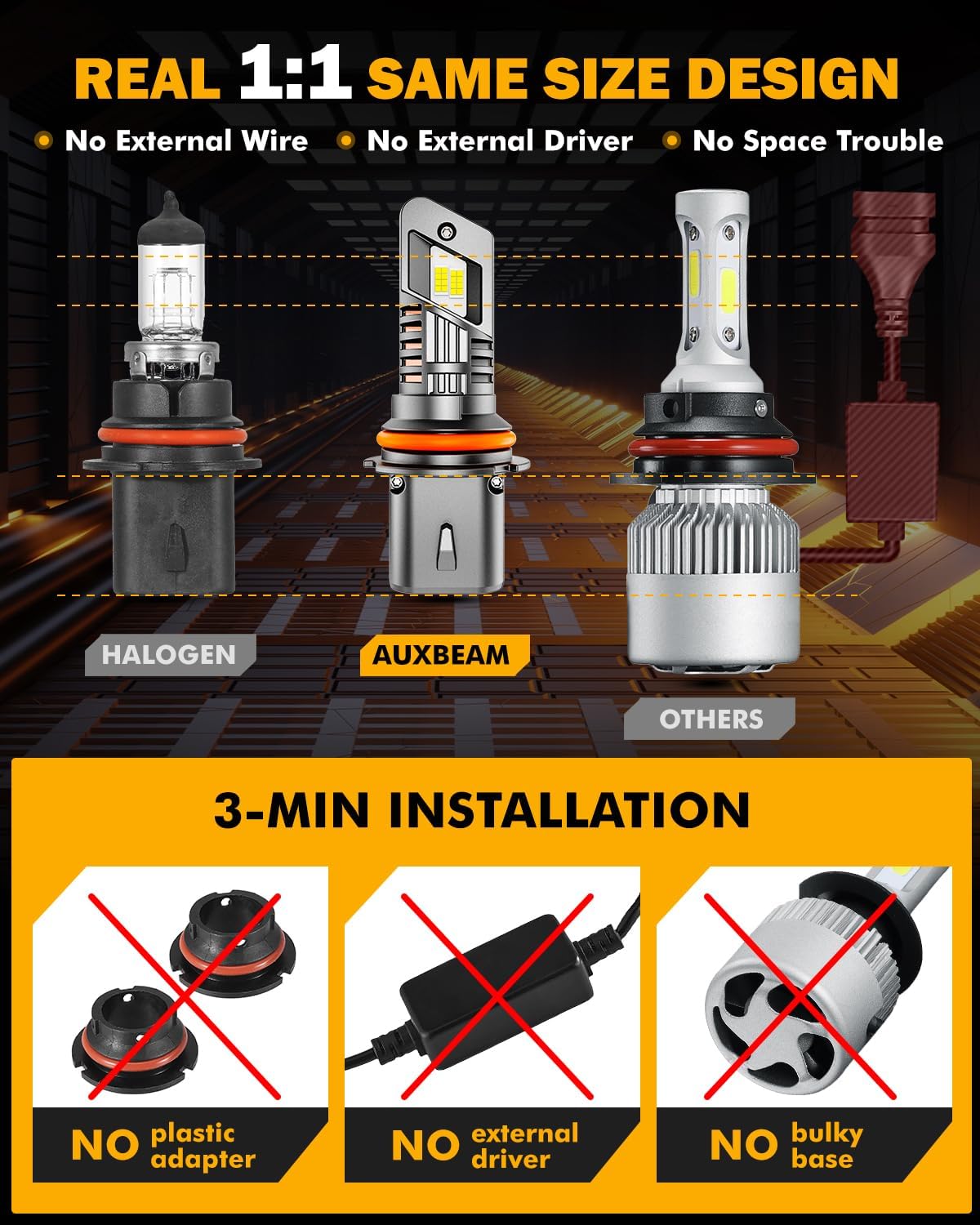 REAL 1:1 SAME SIZE DESIGN

No External Wire
No External Driver
No Space Trouble

HALOGEN

AUXBEAM

OTHERS

3-MIN INSTALLATION

NO plastic adapter

NO external driver

NO bulky base