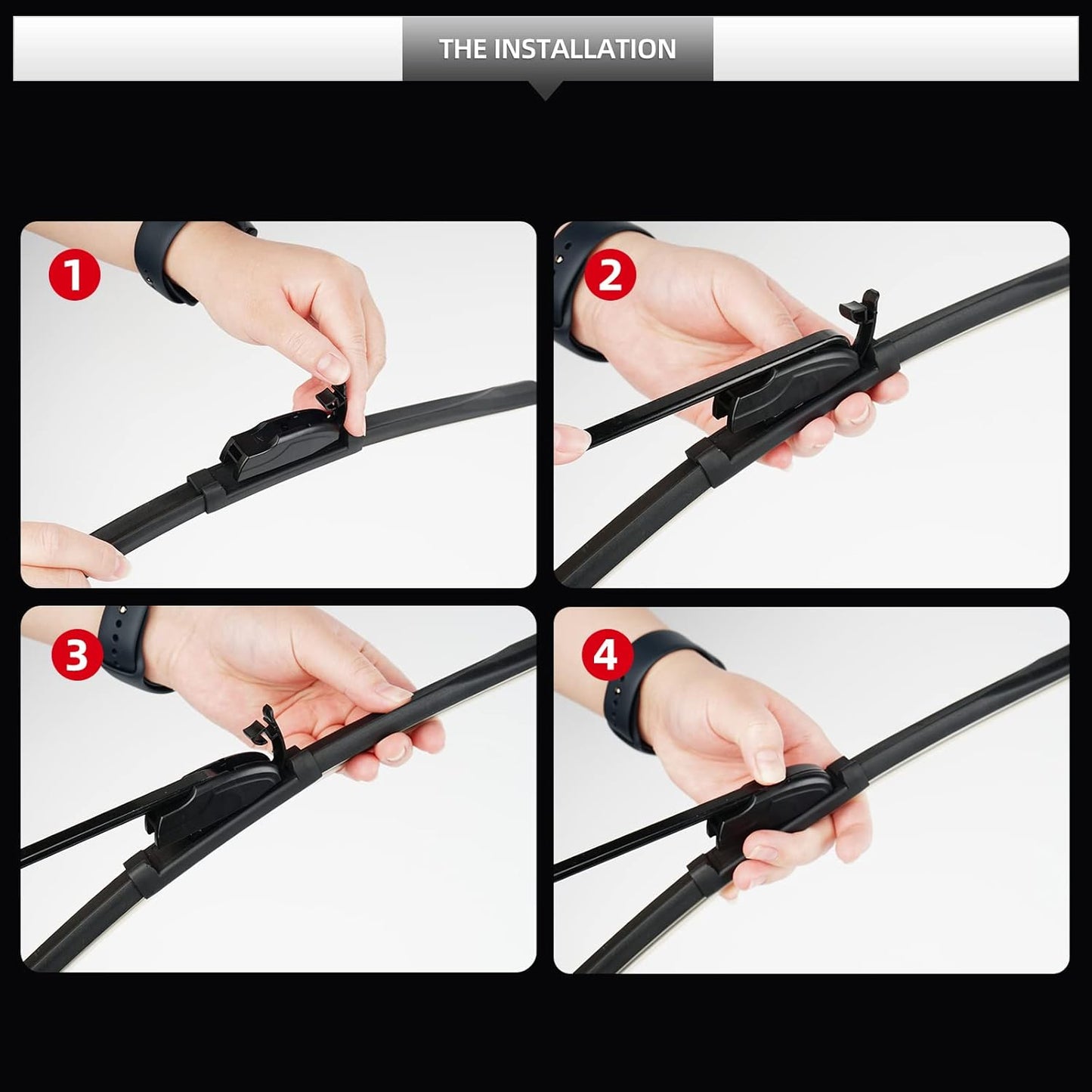 THE INSTALLATION

1

2

3

4