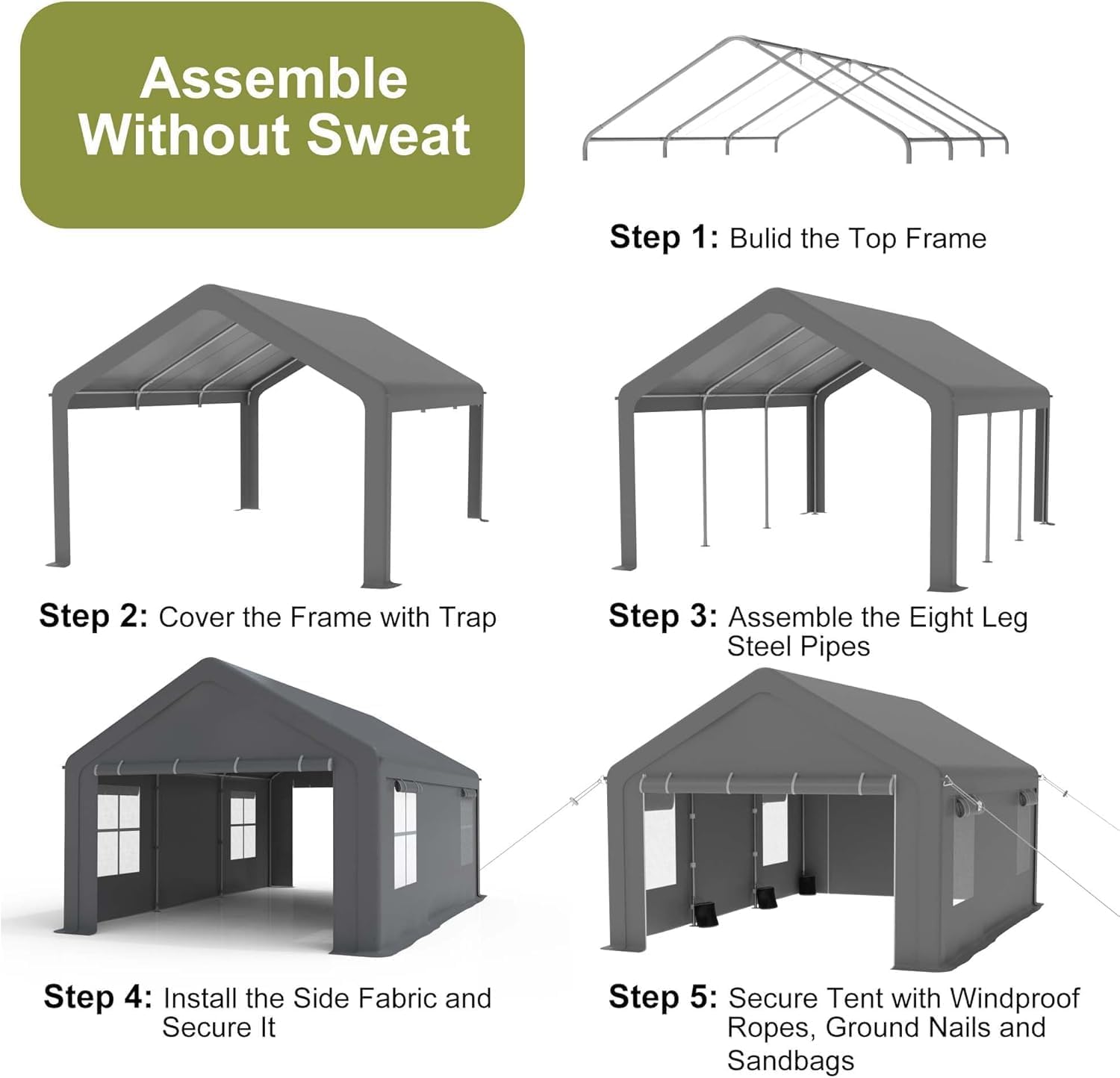 Assemble Without Sweat

Step 1: Bulid the Top Frame

Step 2: Cover the Frame with Trap

Step 3: Assemble the Eight Leg Steel Pipes

Step 4: Install the Side Fabric and Secure It

Step 5: Secure Tent with Windproof Ropes, Ground Nails and Sandbags