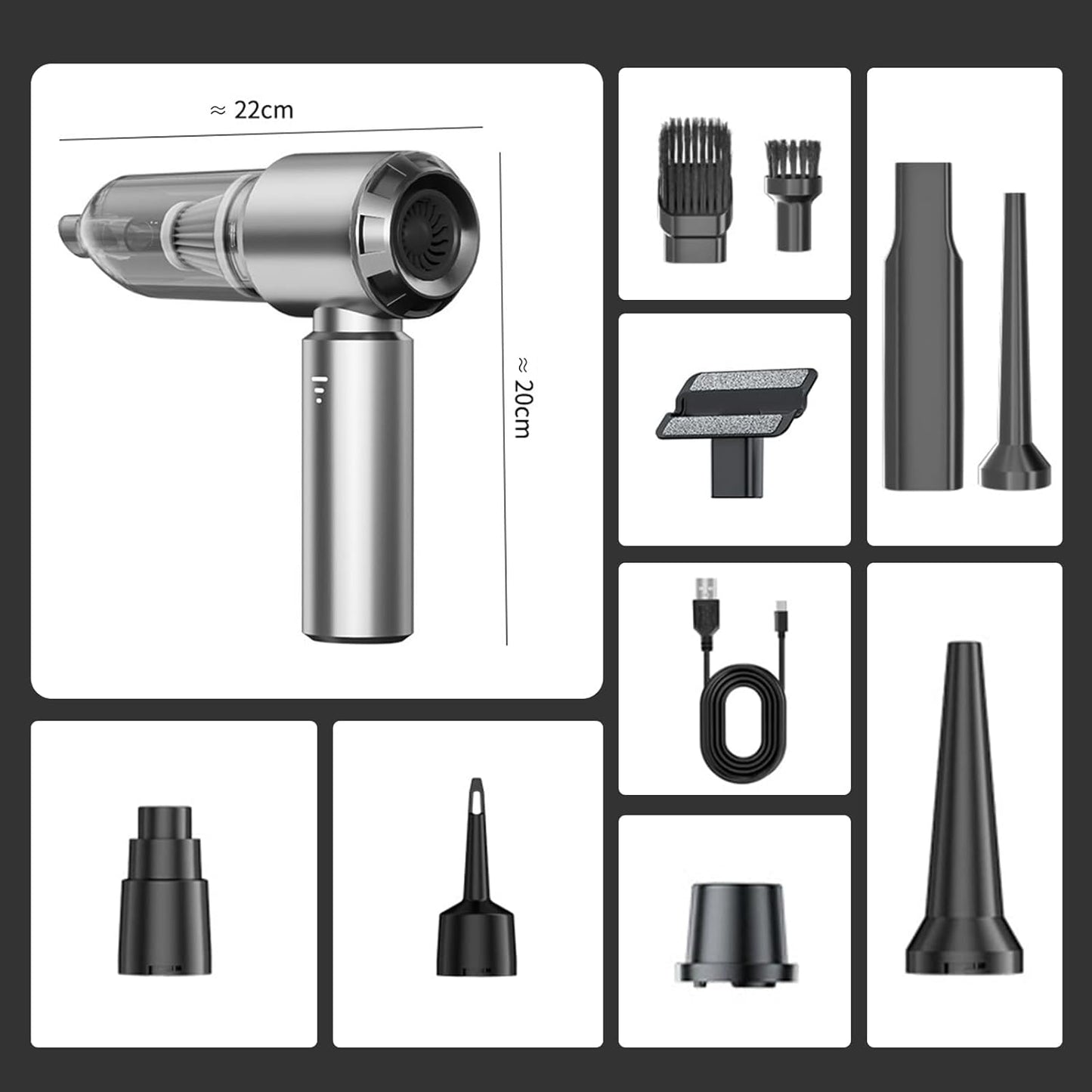 ≈ 22cm

≈ 20cm