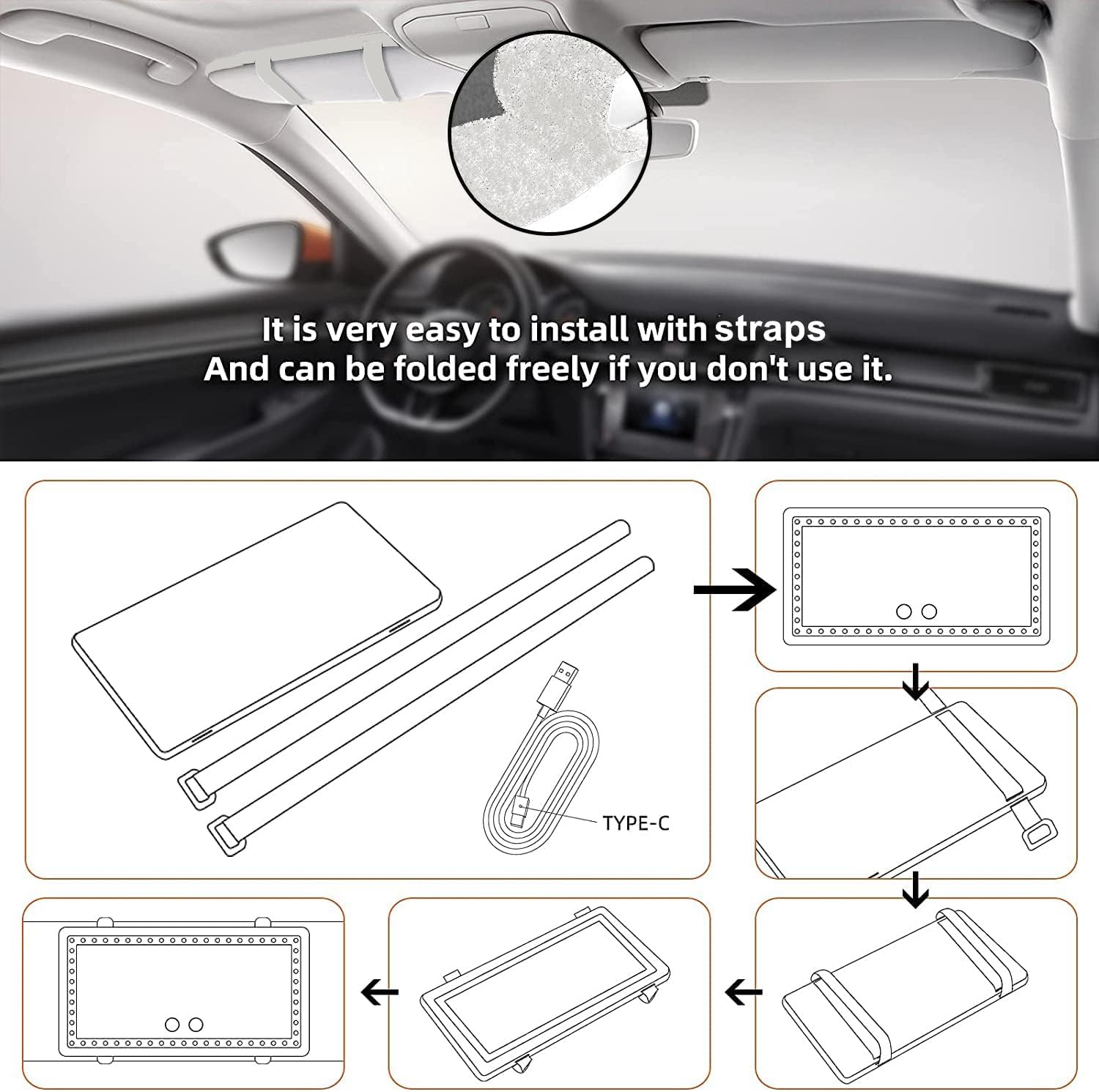 It is very easy to install with straps
And can be folded freely if you don't use it.

TYPE-C