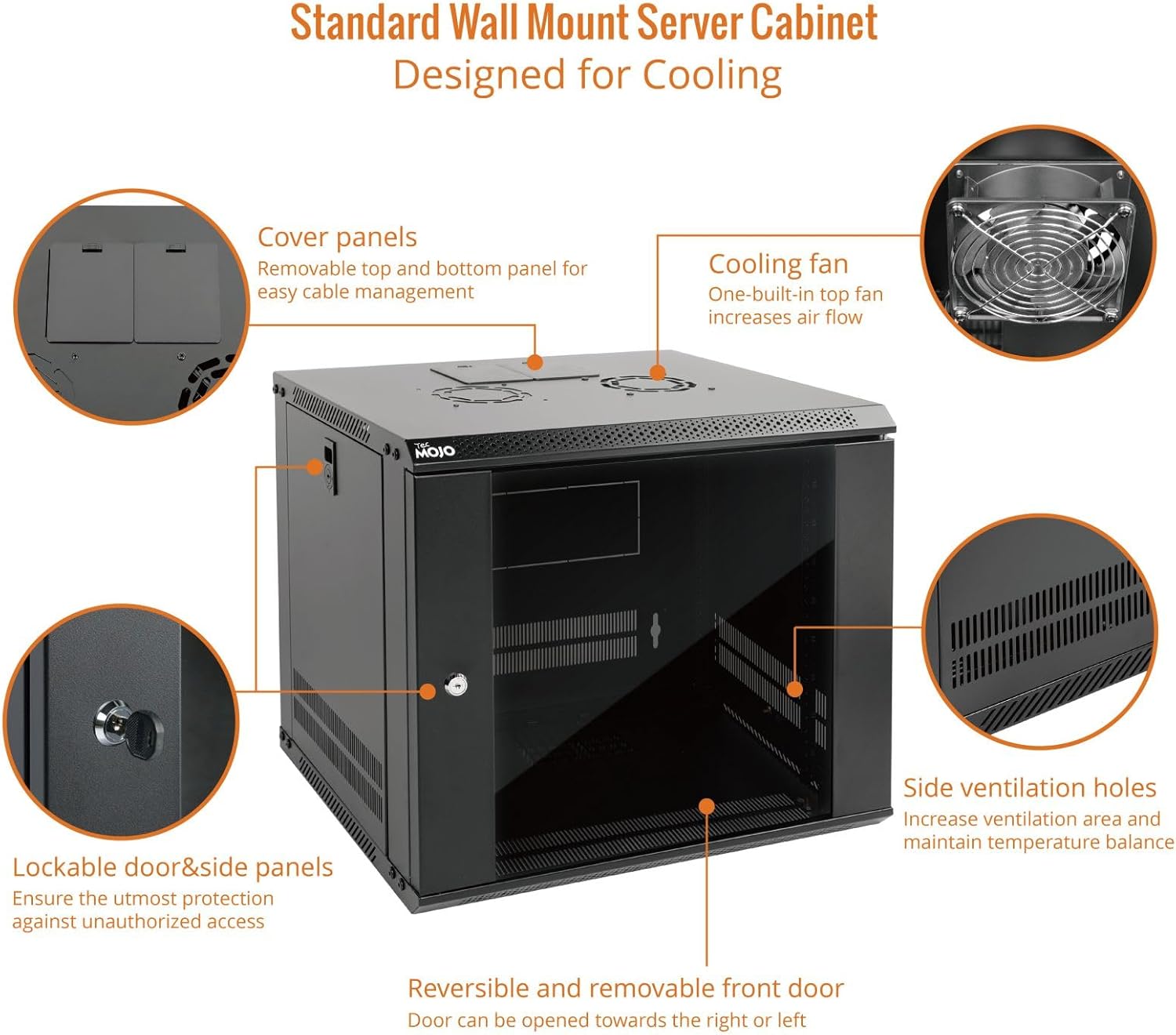 Standard Wall Mount Server Cabinet
Designed for Cooling

Cover panels
Removable top and bottom panel for easy cable management

Cooling fan
One-built-in top fan increases air flow

Tec MOJO

Side ventilation holes
Increase ventilation area and maintain temperature balance

Lockable door&side panels
Ensure the utmost protection against unauthorized access

Reversible and removable front door
Door can be opened towards the right or left