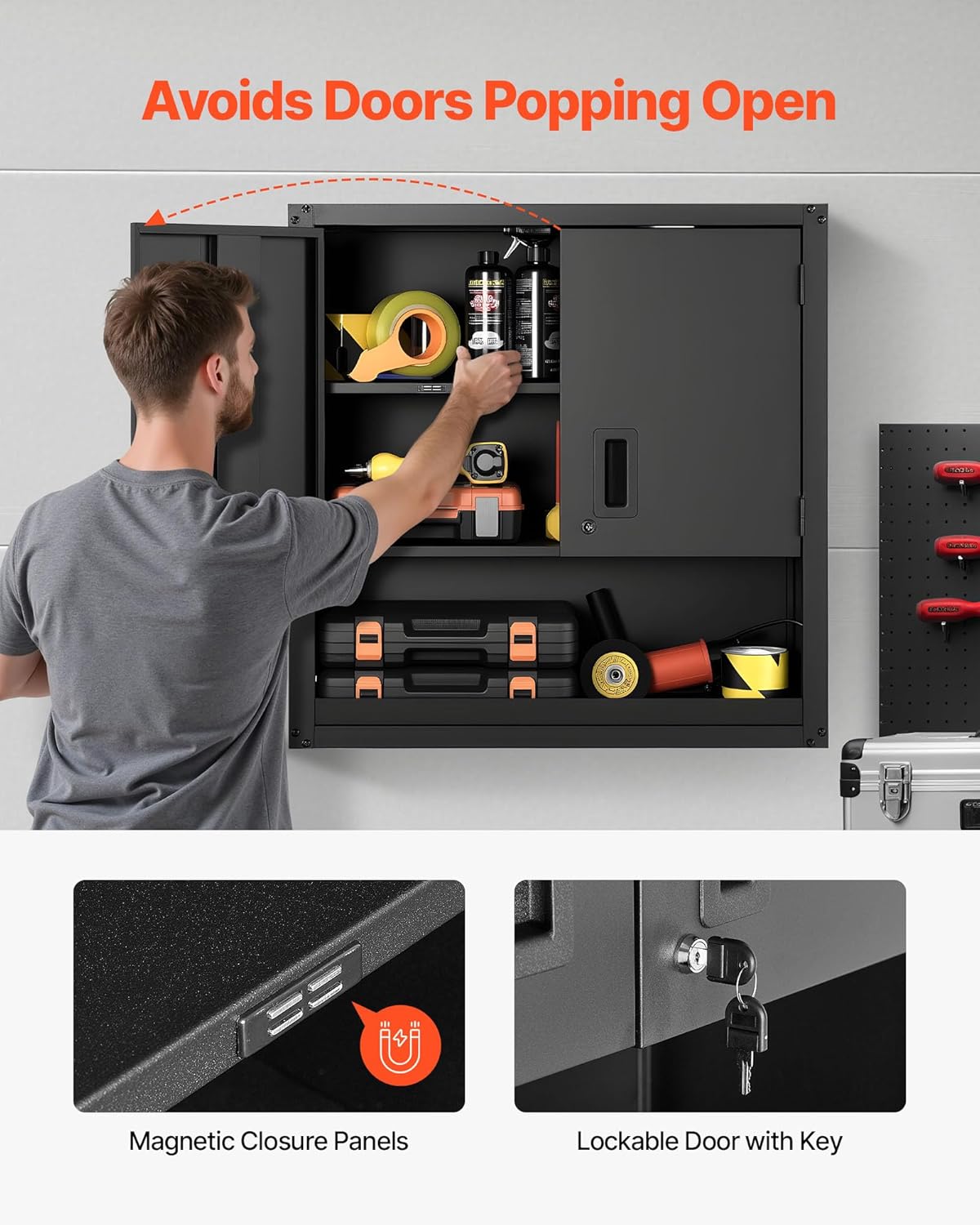 Avoids Doors Popping Open

Magnetic Closure Panels

Lockable Door with Key