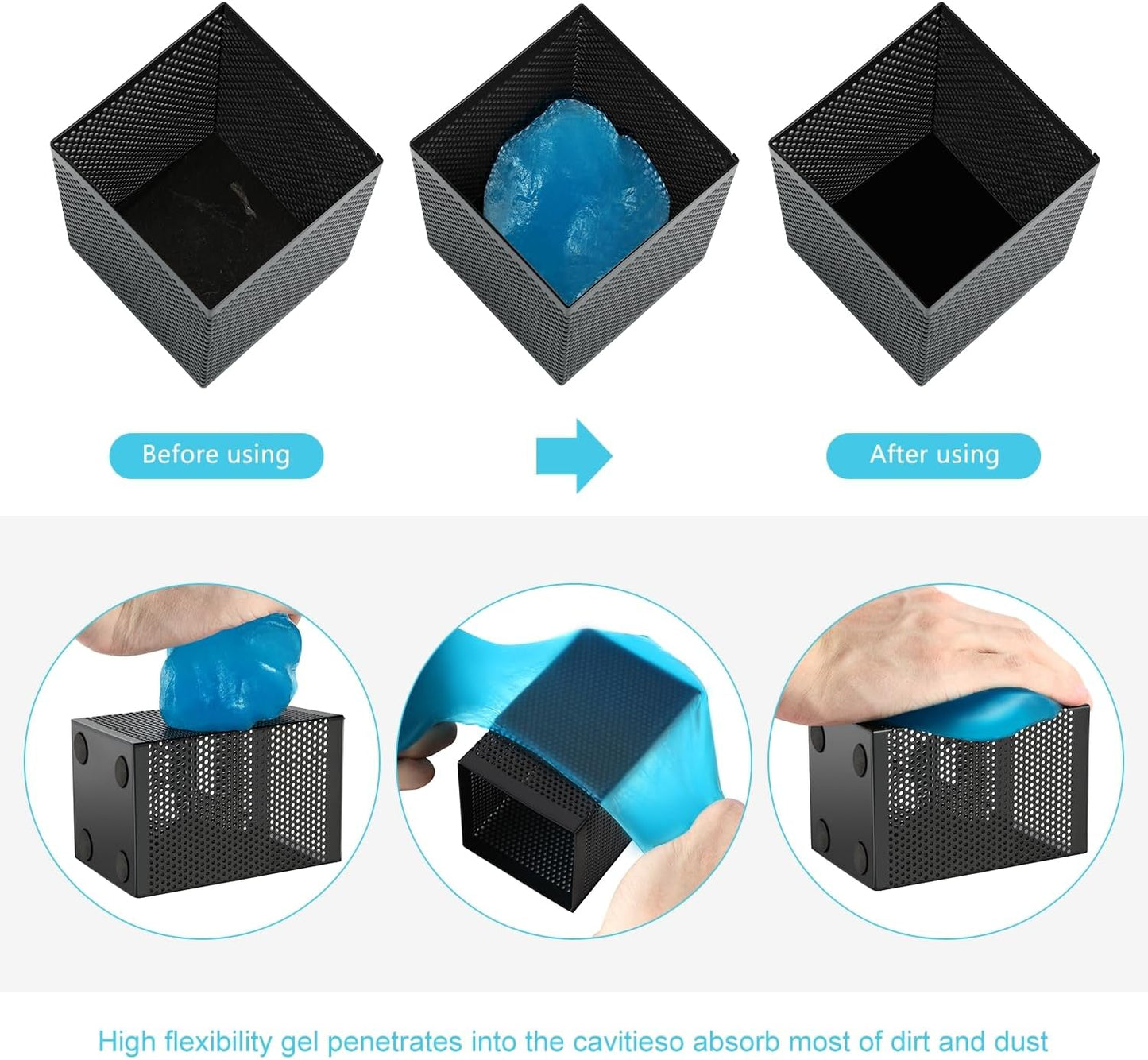 Before using

After using

High flexibility gel penetrates into the cavitieso absorb most of dirt and dust