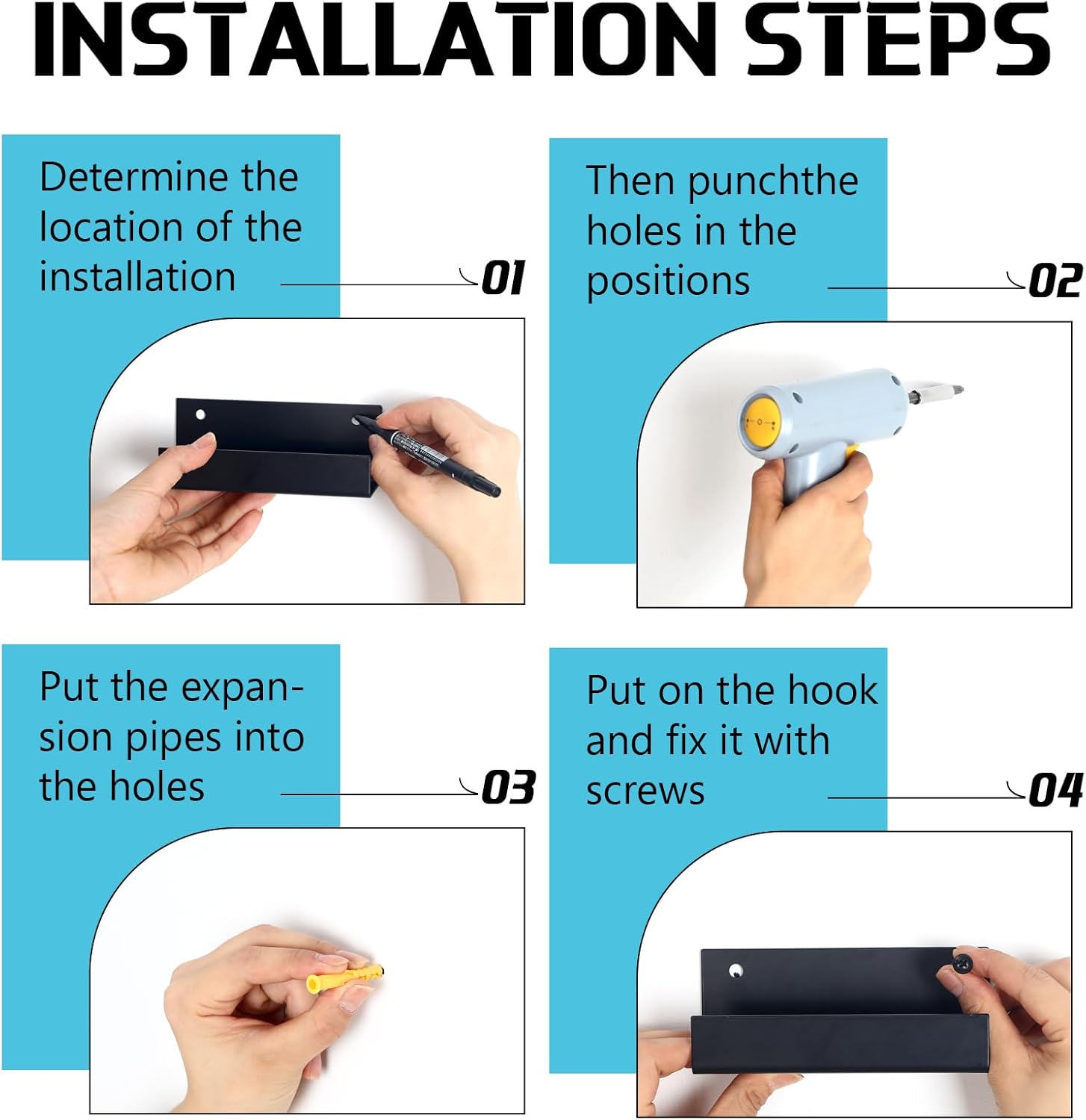 INSTALLATION STEPS

Determine the location of the installation

01

Then punchthe holes in the positions

02

Put the expansion pipes into the holes

03

Put on the hook and fix it with screws

04