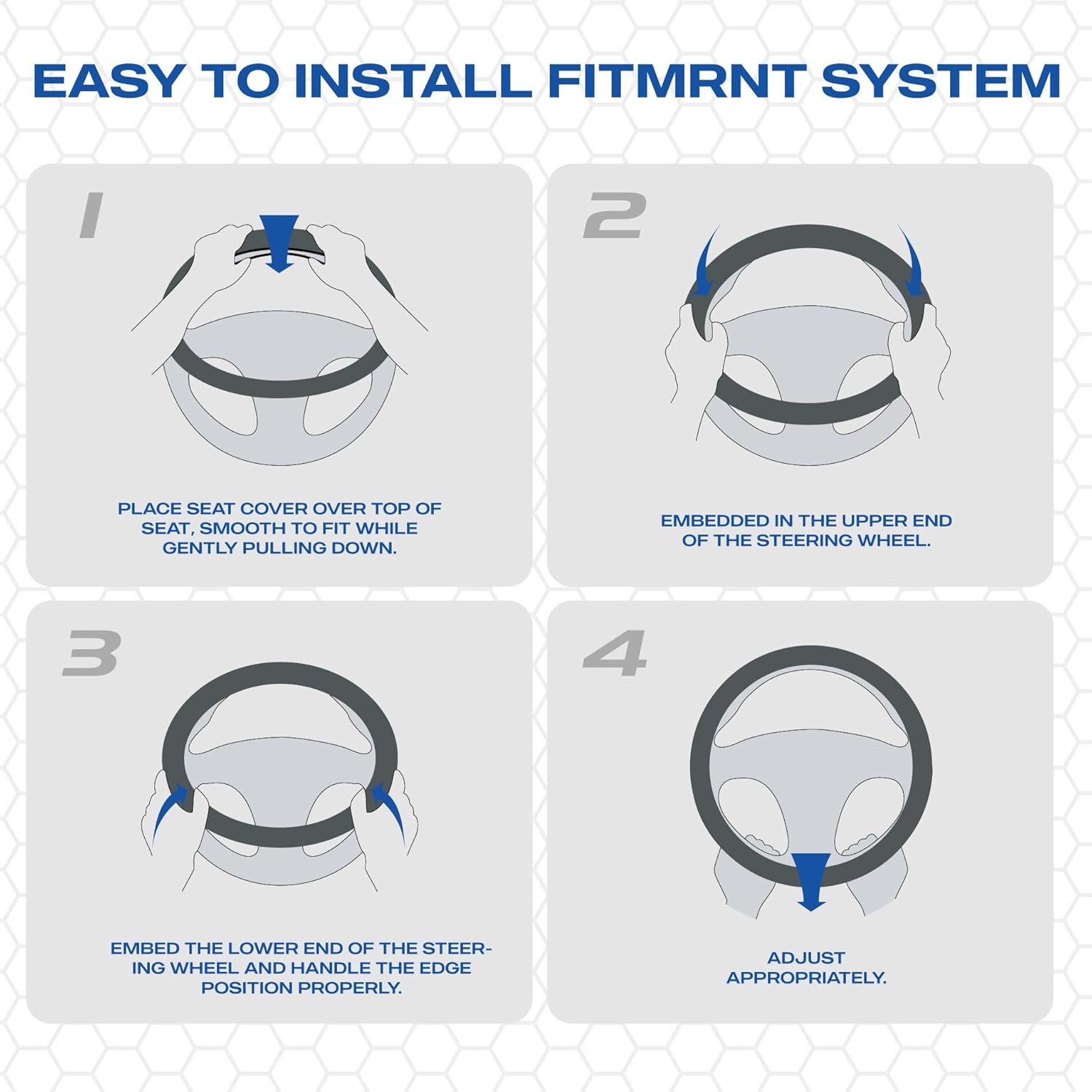 EASY TO INSTALL FITMRNT SYSTEM

1

PLACE SEAT COVER OVER TOP OF SEAT, SMOOTH TO FIT WHILE GENTLY PULLING DOWN.

2

EMBEDDED IN THE UPPER END OF THE STEERING WHEEL.

3

EMBED THE LOWER END OF THE STEERING WHEEL AND HANDLE THE EDGE POSITION PROPERLY.

4

ADJUST APPROPRIATELY.