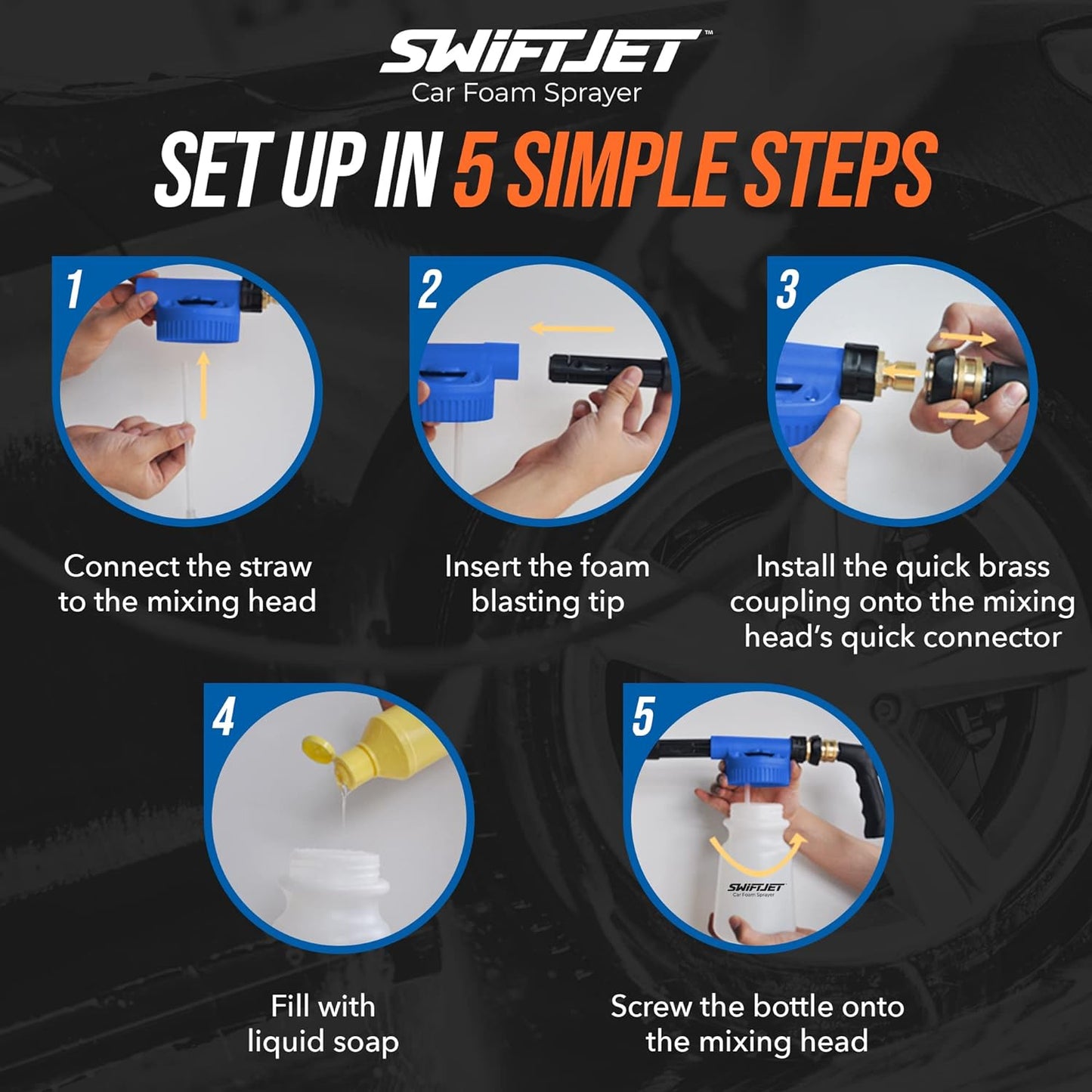 SWIFTJET™
Car Foam Sprayer

SET UP IN 5 SIMPLE STEPS

1

Connect the straw to the mixing head

2

Insert the foam blasting tip

3

Install the quick brass coupling onto the mixing head's quick connector

4

Fill with liquid soap

5

SWIFTJET
Car Foam Sprayer

Screw the bottle onto the mixing head