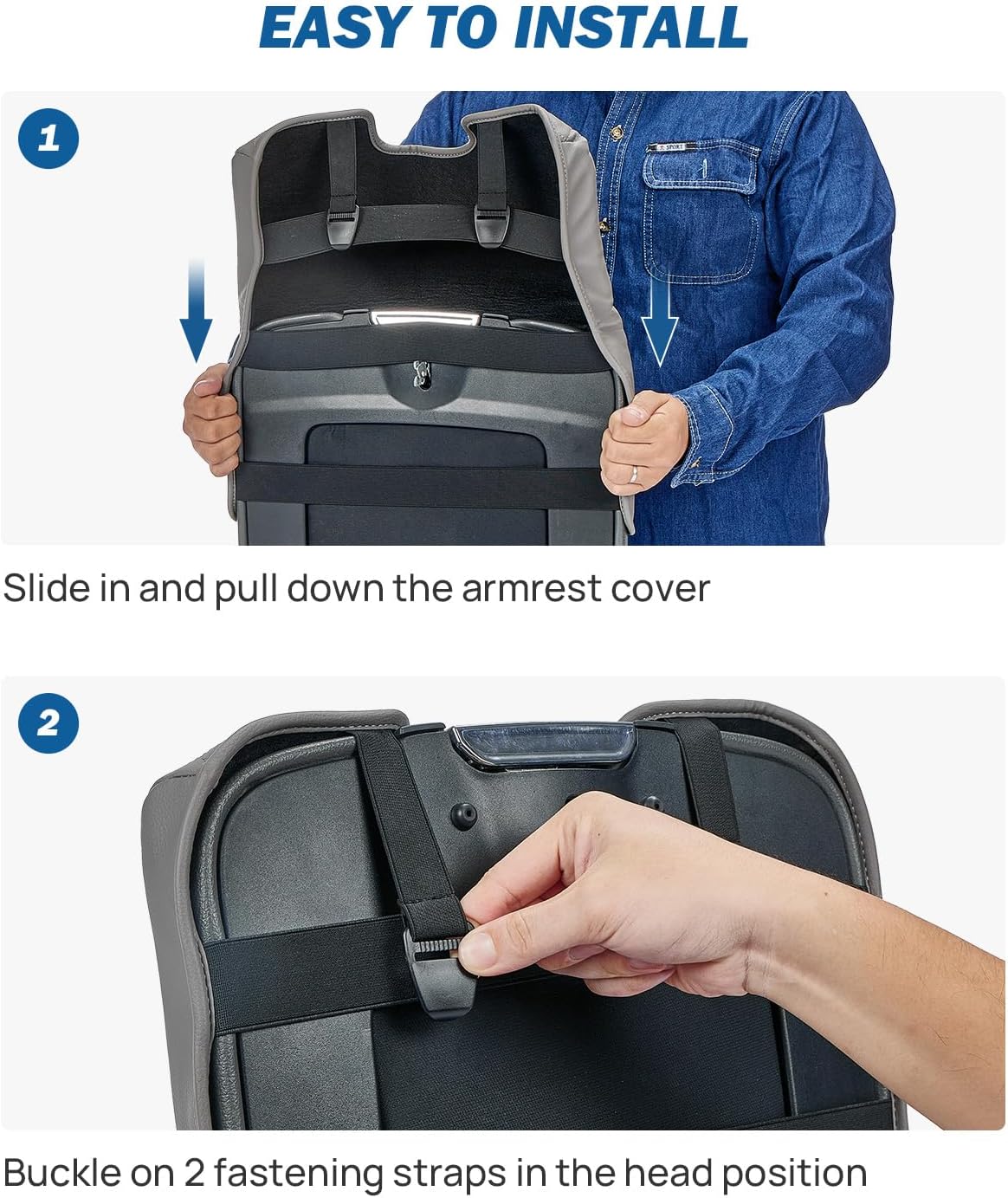 EASY TO INSTALL

1

SPORT

Slide in and pull down the armrest cover

2

Buckle on 2 fastening straps in the head position