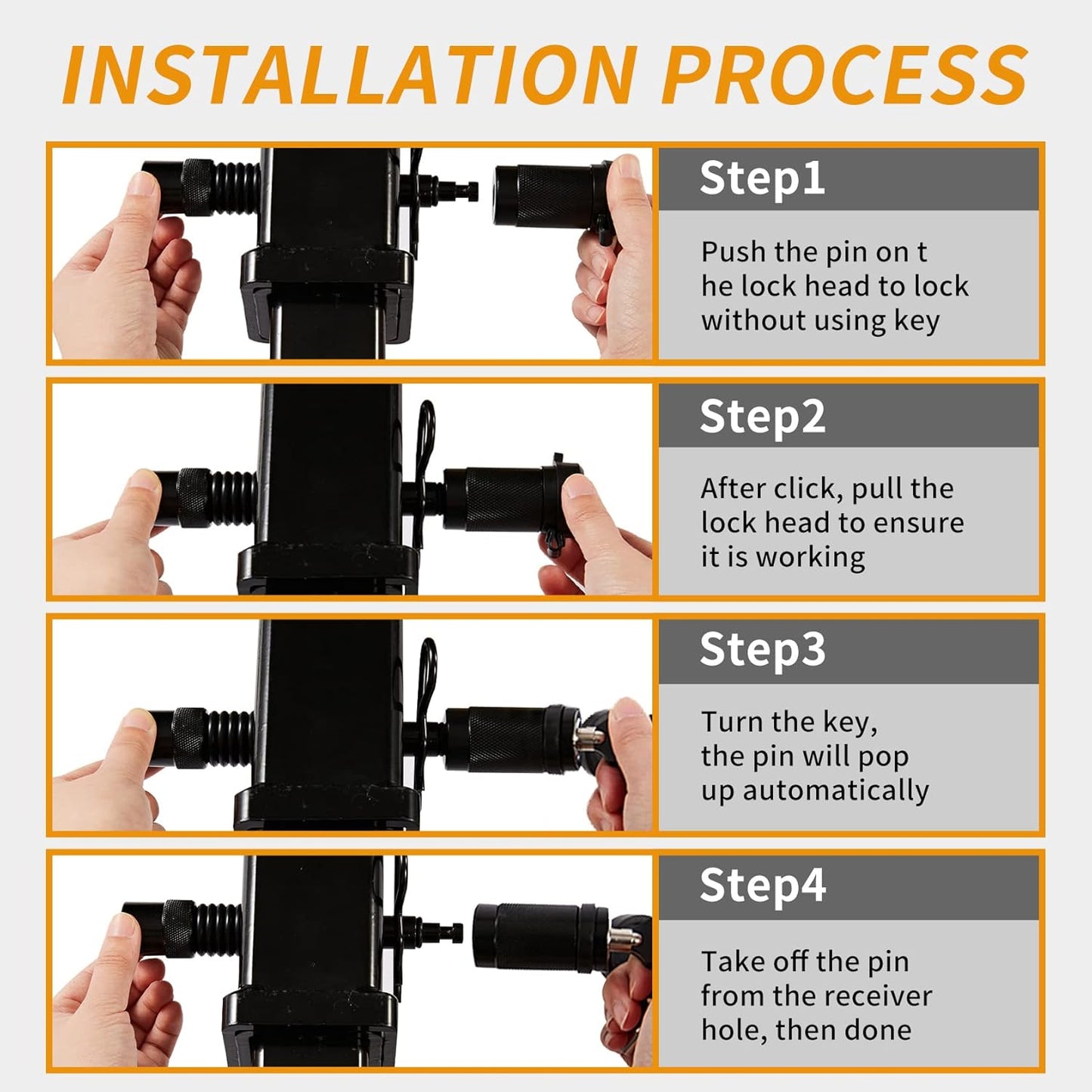 INSTALLATION PROCESS

Step1

Push the pin on t he lock head to lock without using key

Step2

After click, pull the lock head to ensure it is working

Step3

Turn the key, the pin will pop up automatically

Step4

Take off the pin from the receiver hole, then done