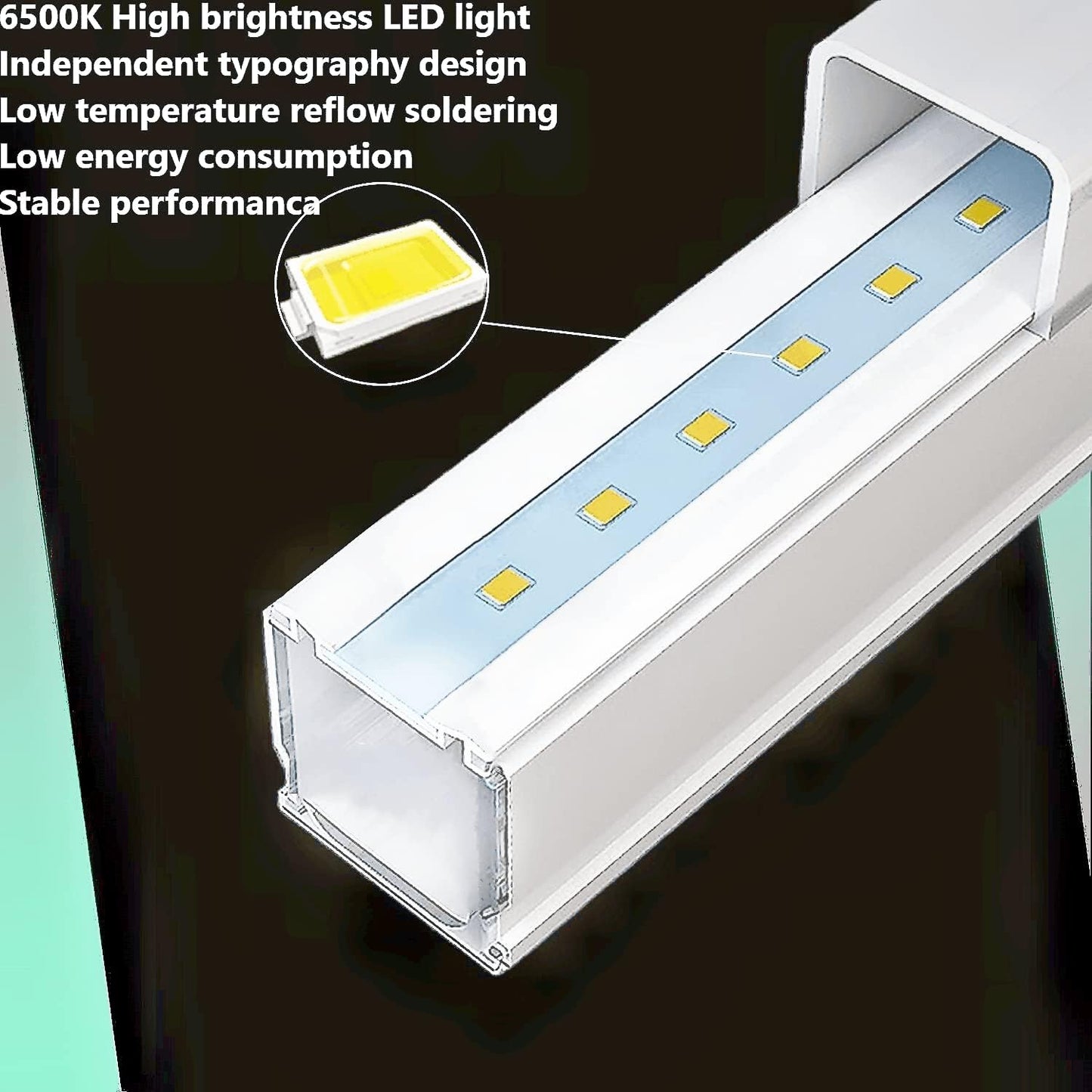 6500K High brightness LED light
Independent typography design
Low temperature reflow soldering
Low energy consumption
Stable performanca