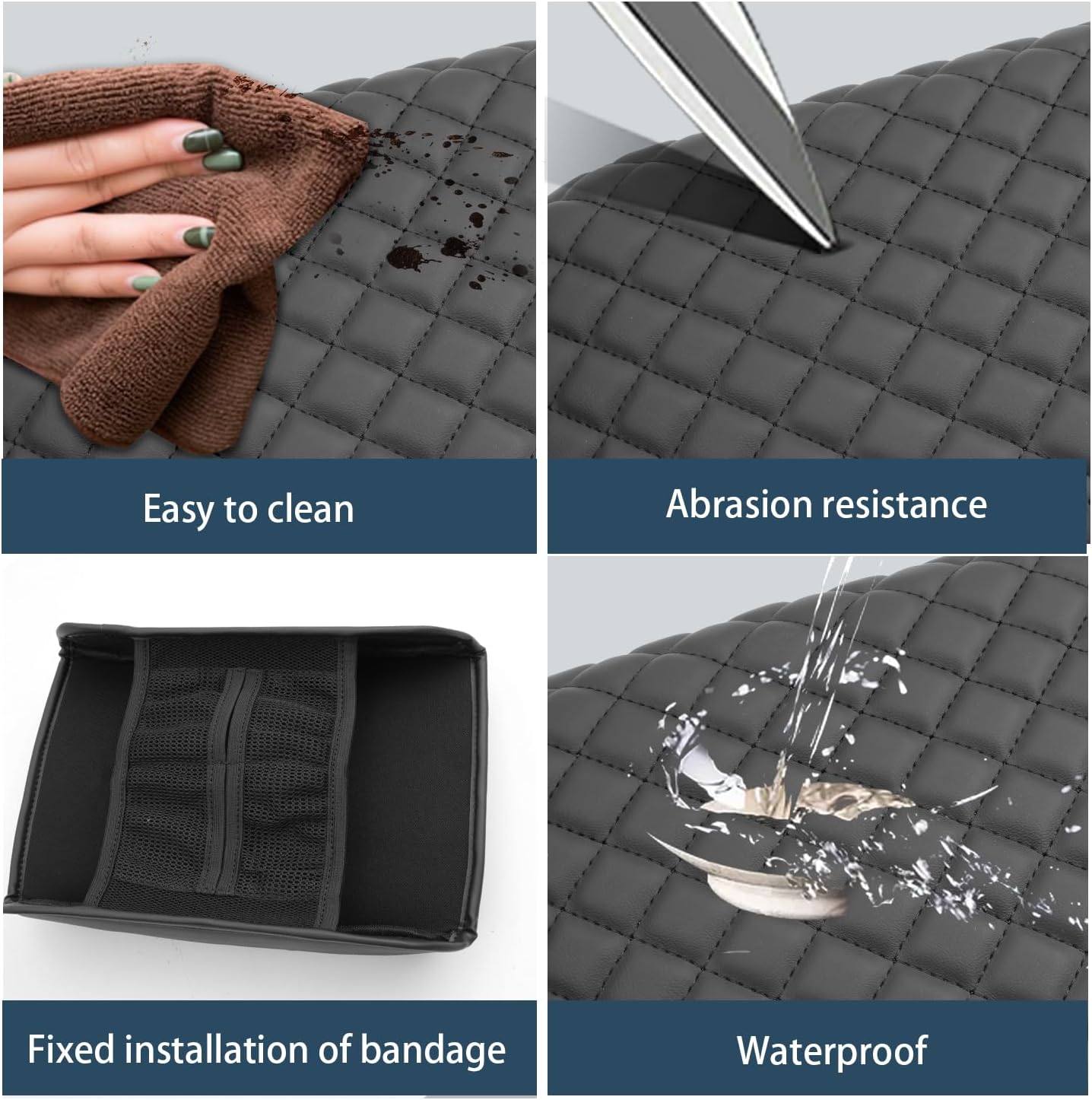 Easy to clean

Abrasion resistance

Fixed installation of bandage

Waterproof