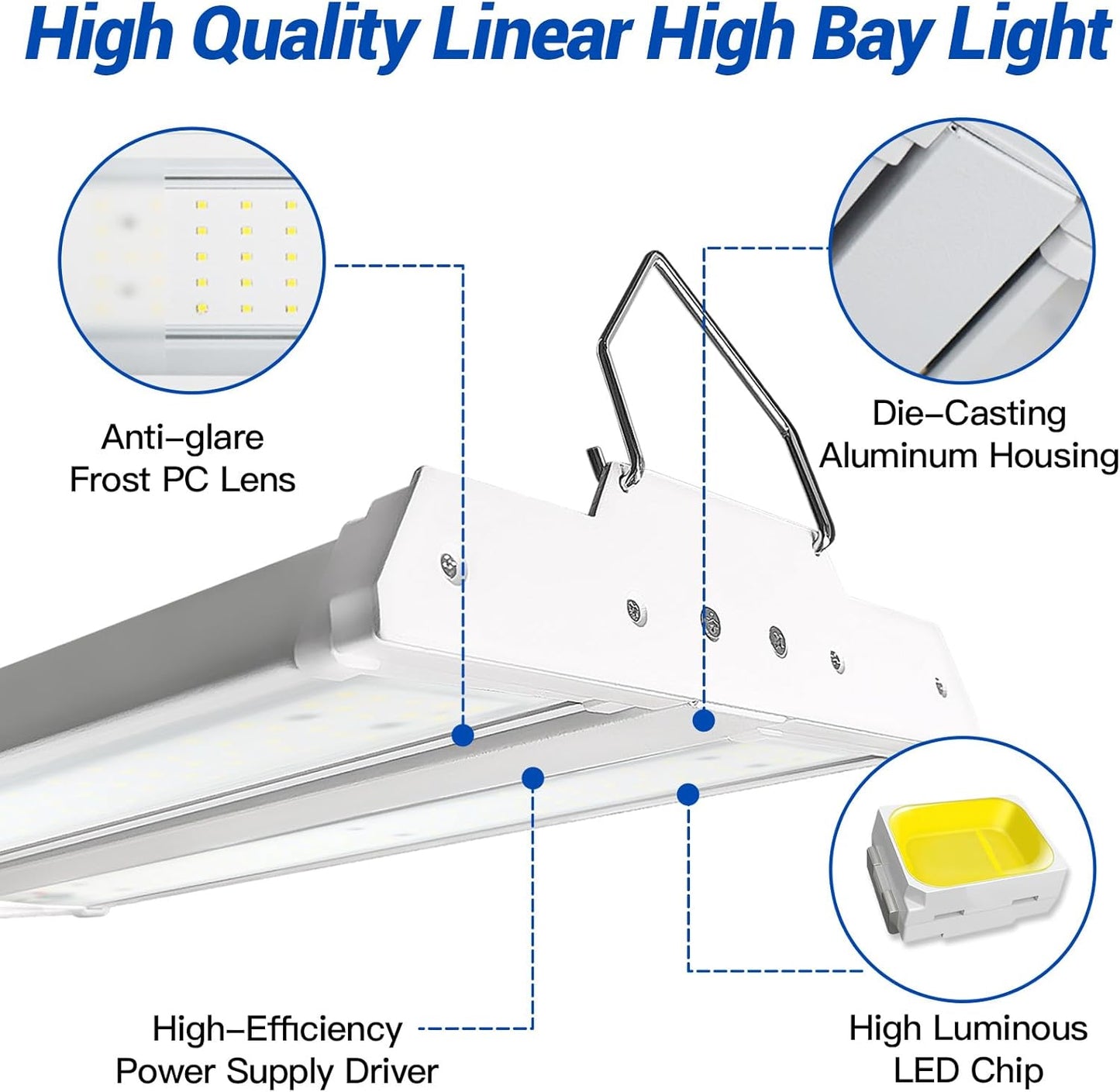 High Quality Linear High Bay Light

Anti–glare
Frost PC Lens

Die–Casting
Aluminum Housing

High–Efficiency
Power Supply Driver

High Luminous
LED Chip