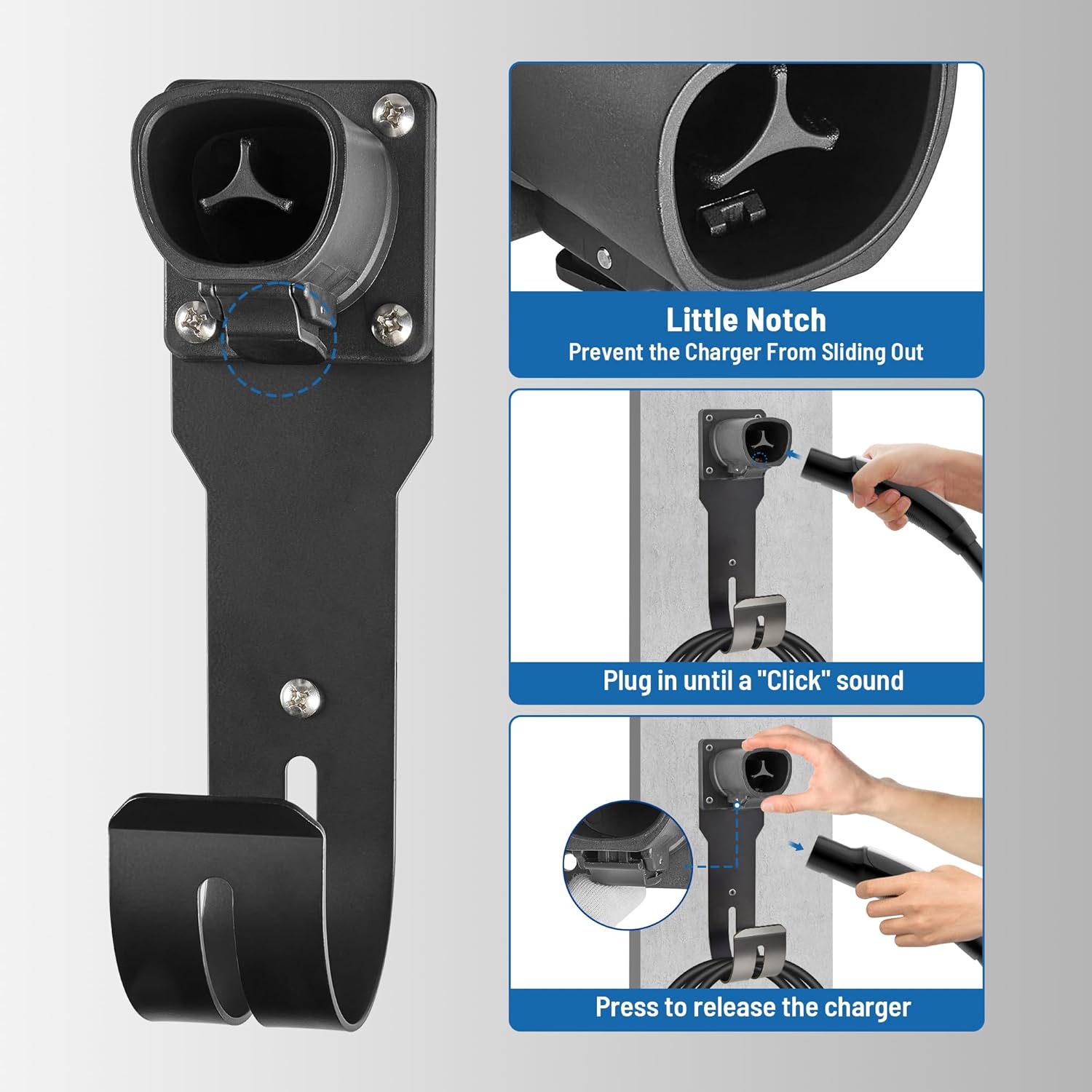 Little Notch
Prevent the Charger From Sliding Out

Plug in until a "Click" sound

Press to release the charger