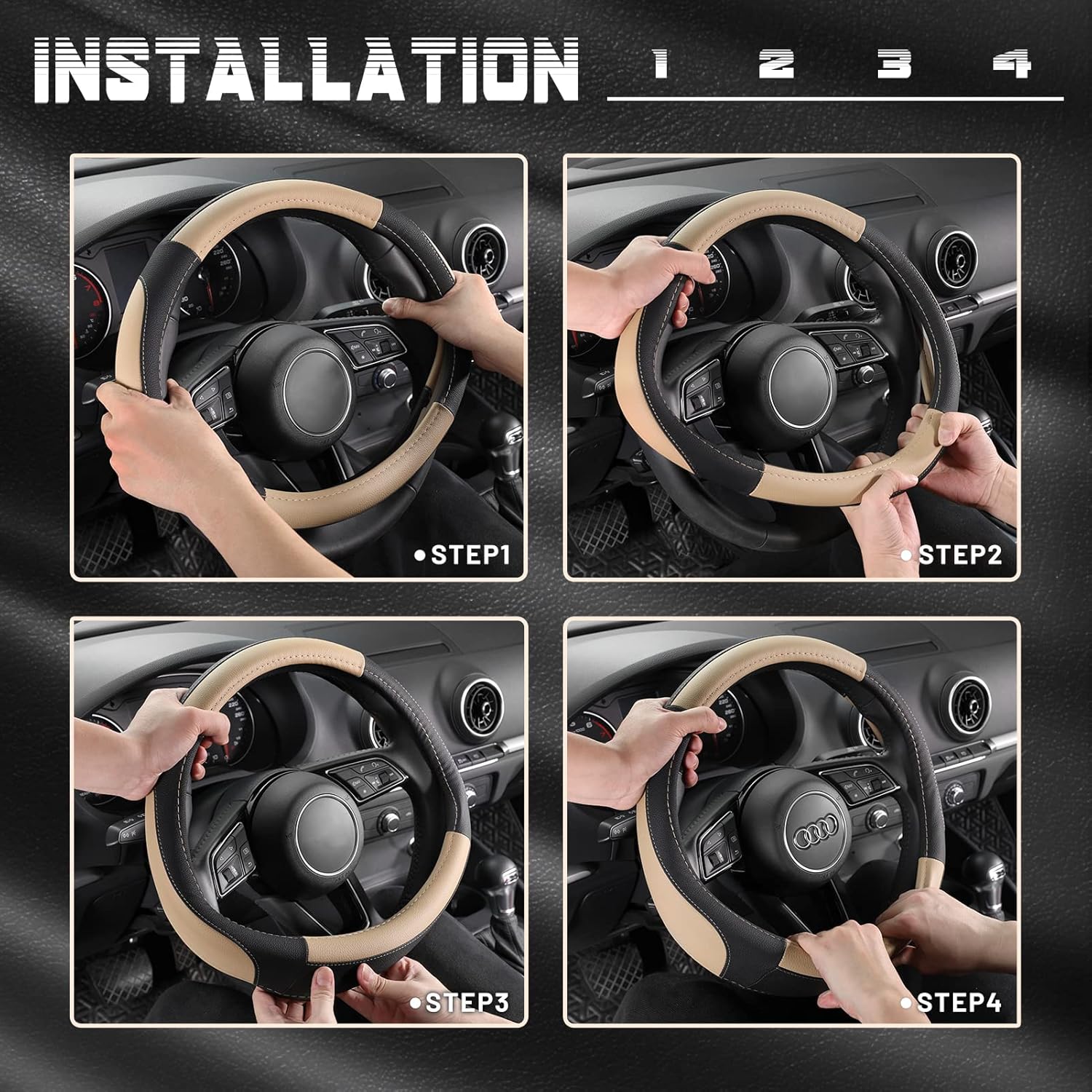 INSTALLATION 1 2 3 4

●STEP1

●STEP2

●STEP3

●STEP4