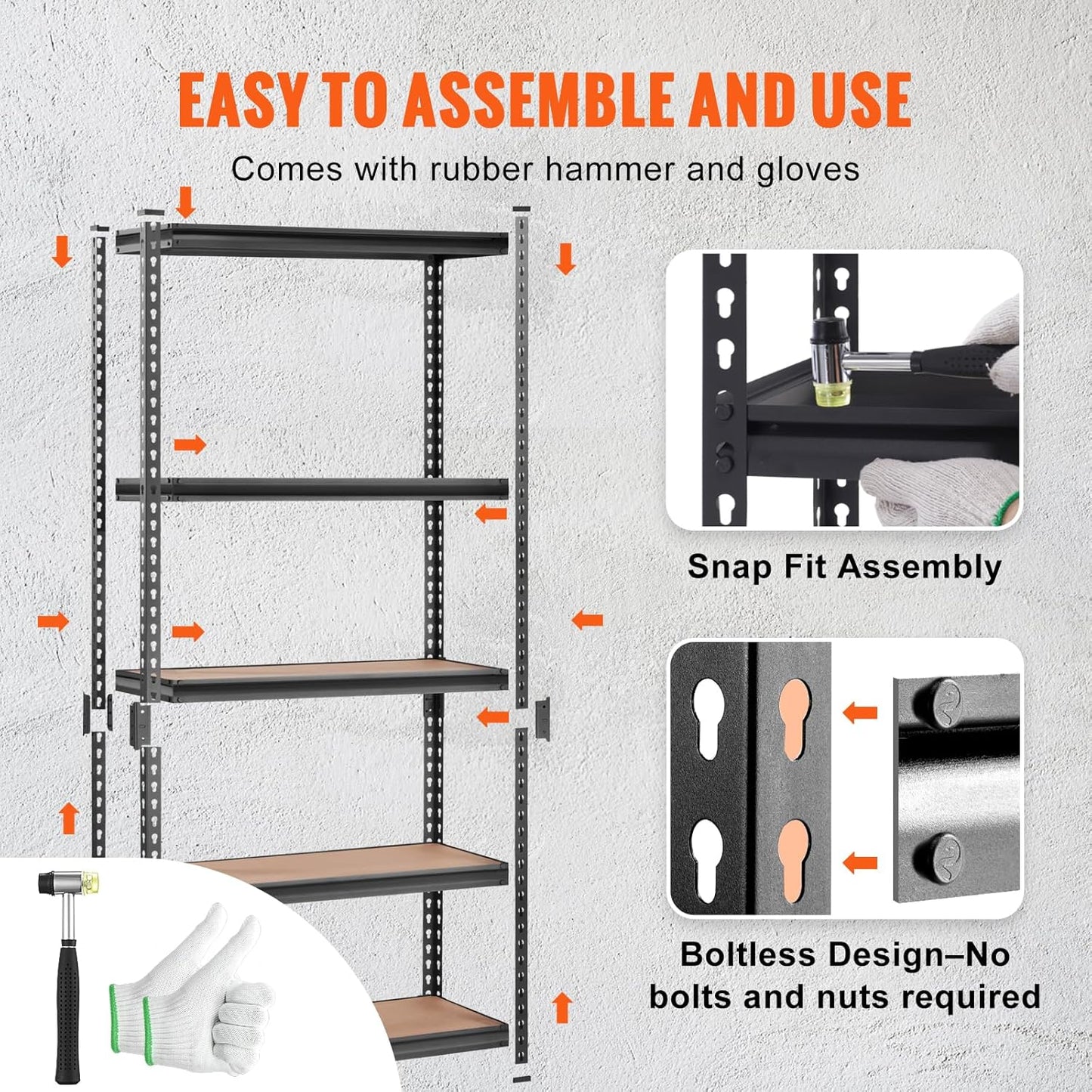 EASY TO ASSEMBLE AND USE

Comes with rubber hammer and gloves

Snap Fit Assembly

Boltless Design–No bolts and nuts required