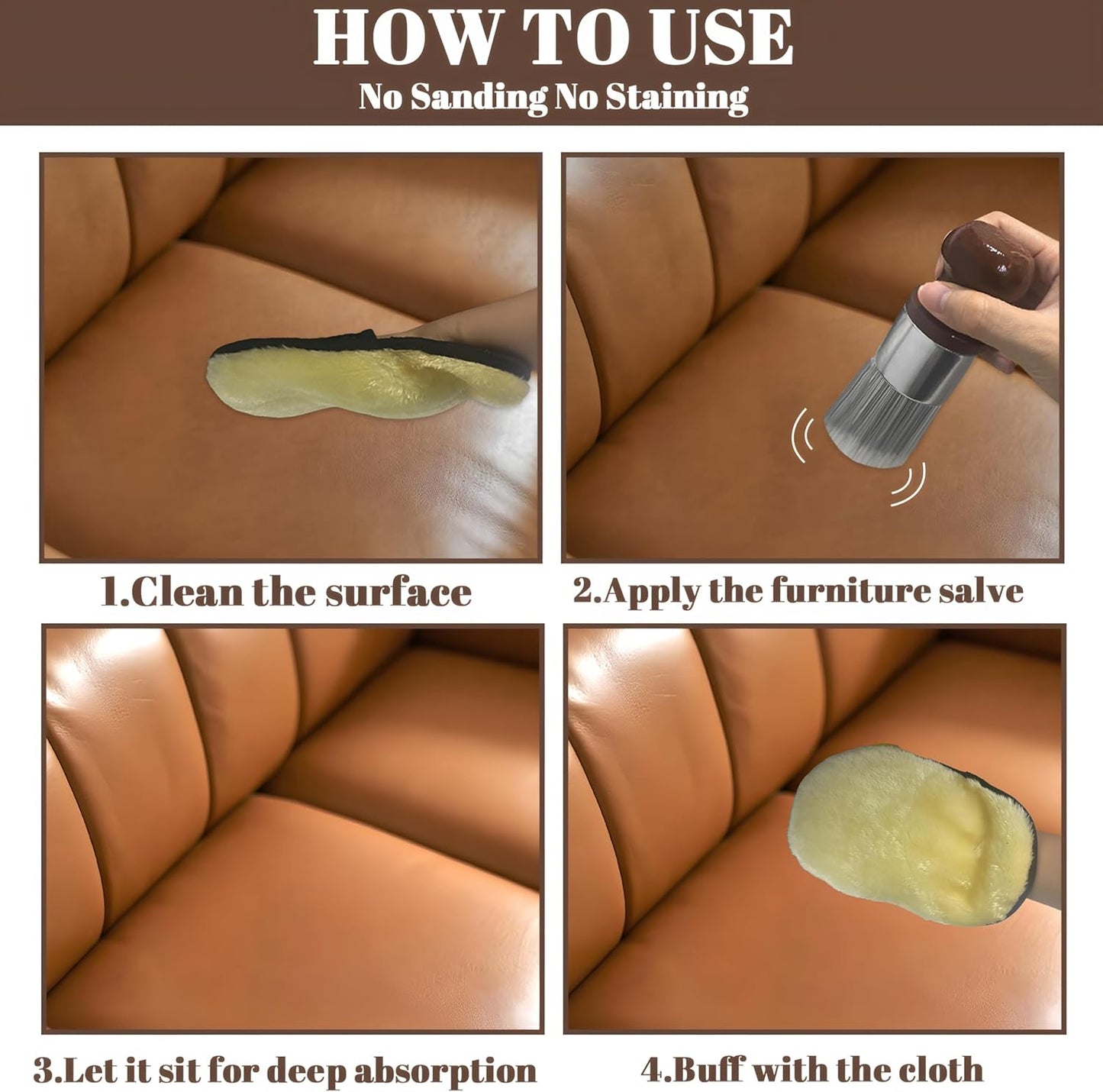 HOW TO USE

No Sanding No Staining

1.Clean the surface

2.Apply the furniture salve

3.Let it sit for deep absorption

4.Buff with the cloth