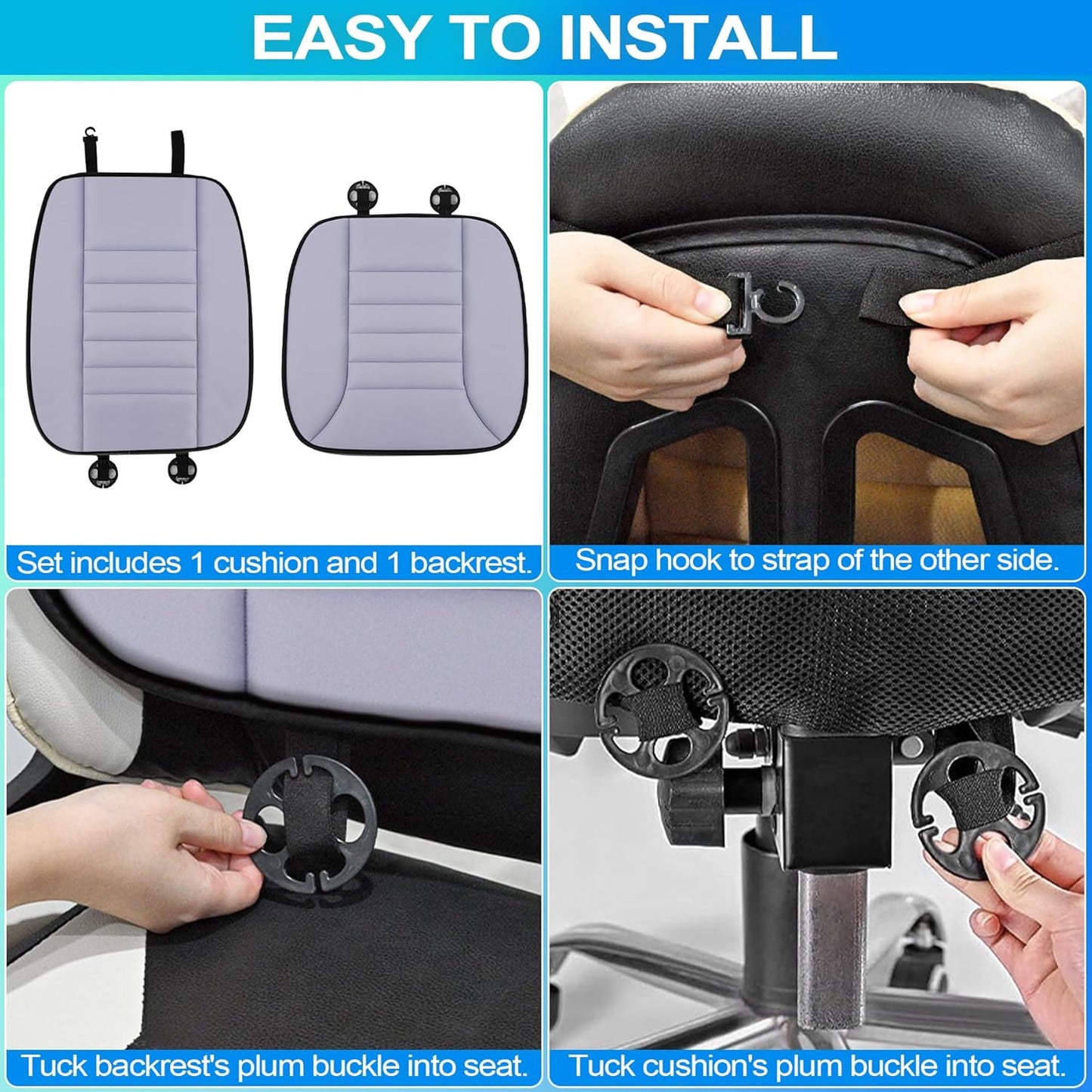 EASY TO INSTALL

Set includes 1 cushion and 1 backrest.

Snap hook to strap of the other side.

Tuck backrest's plum buckle into seat.

Tuck cushion's plum buckle into seat.