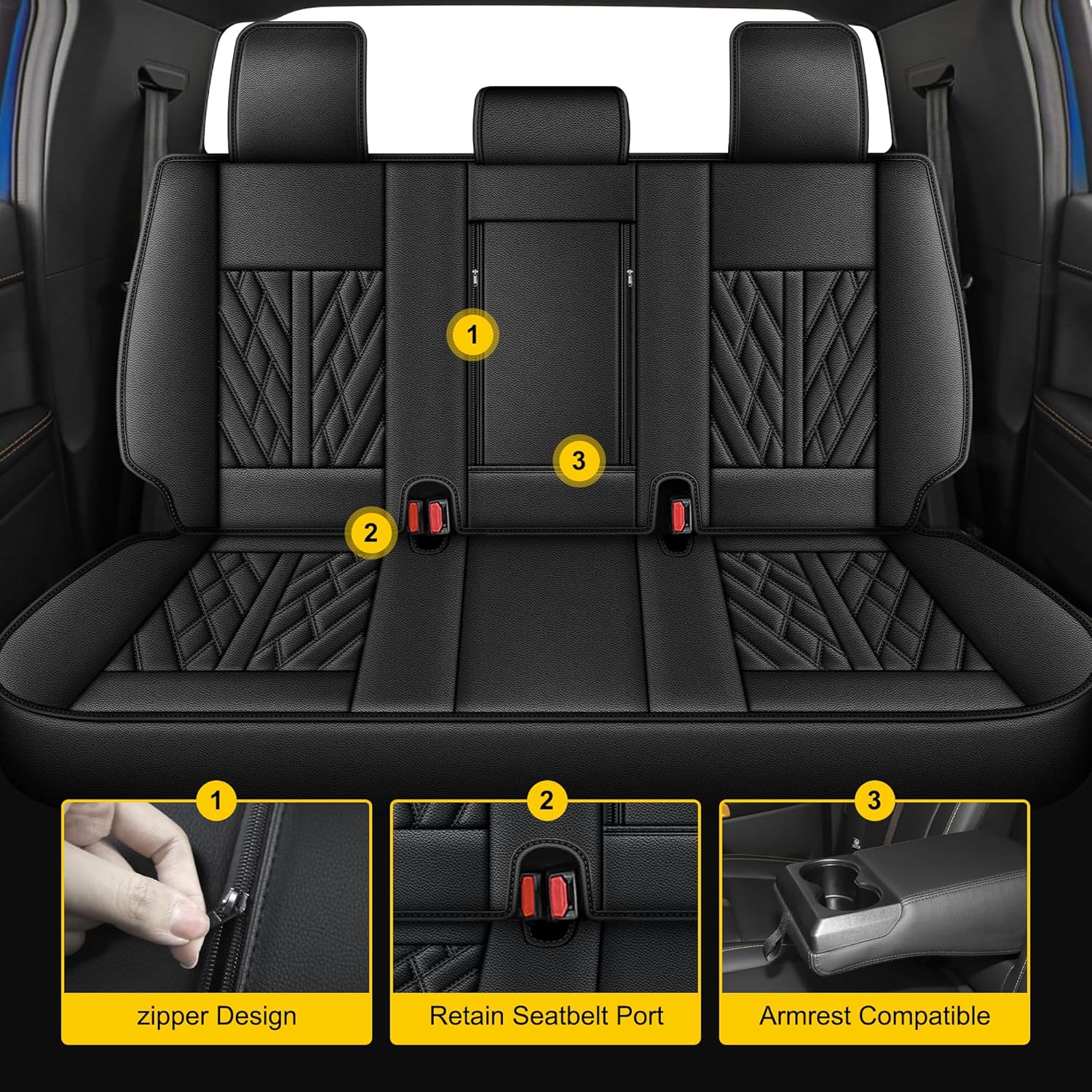 1

3

2

1

zipper Design

2

Retain Seatbelt Port

3

Armrest Compatible